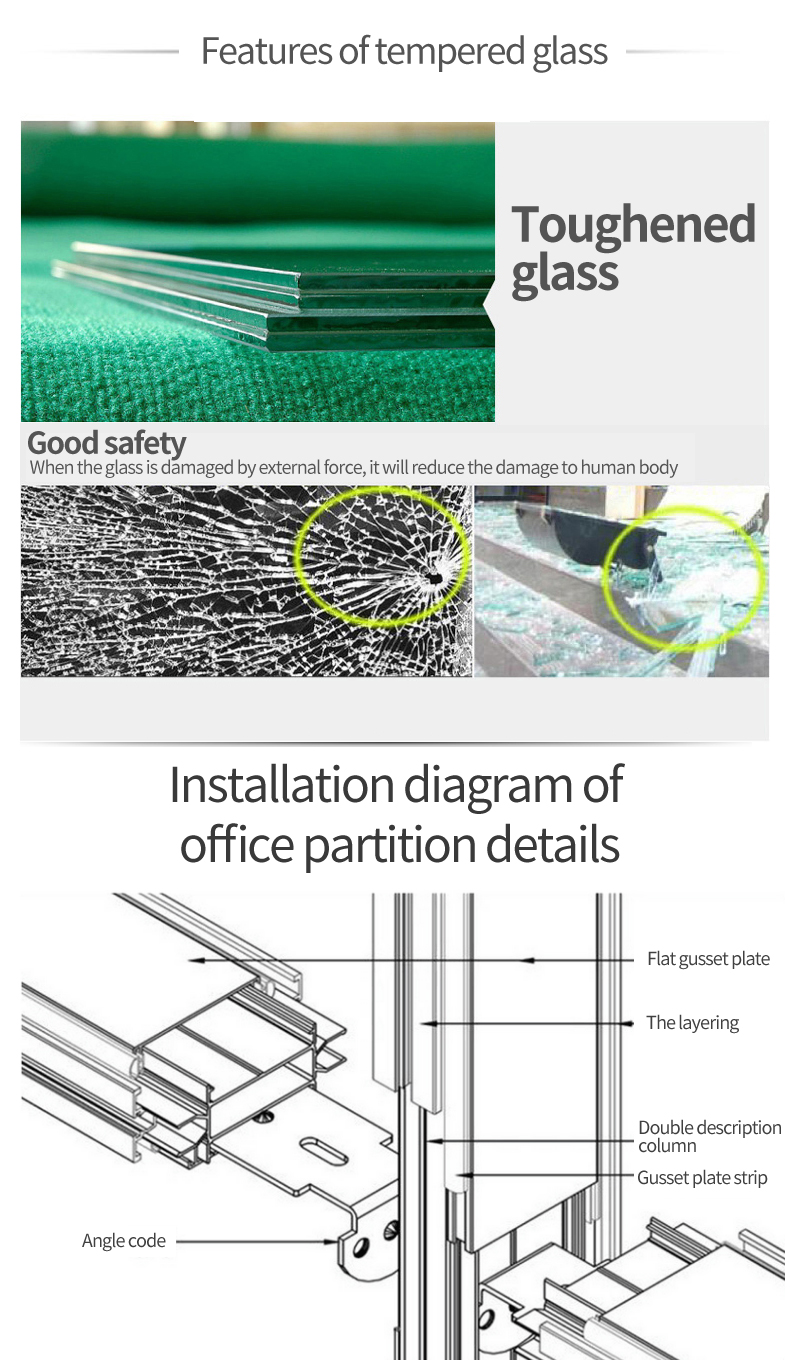 Features of tempered glass

Toughened glass

Good safety
When the glass is damaged by external force, it will reduce the damage to human body

Installation diagram of office partition details

Flat gusset plate

The layering

Double description column

Gusset plate strip

Angle code